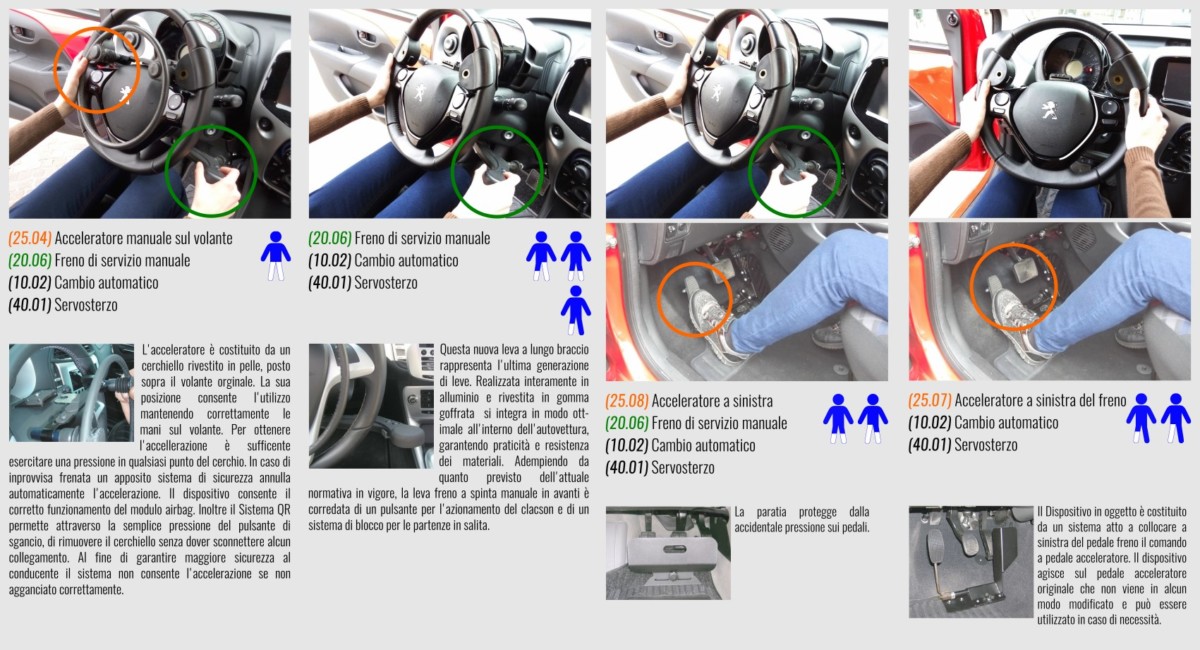 (25.04) Acceleratore manuale sul volante
(20.06) Freno di servizio manuale
(10.02) Cambio automatico
(40.01) Servosterzo

L'acceleratore è costituito da un cerchiello rivestito in pelle, posto sopra il volante orginale. La sua posizione consente l'utilizzo mantenendo correttamente le mani sul volante. Per ottenere l'accellerazione è sufficente esercitare una pressione in qualsiasi punto del cerchio. In caso di inprovvisa frenata un apposito sistema di sicurezza annulla automaticamente l'accelerazione. Il dispositivo consente il corretto funzionamento del modulo airbag. Inoltre il Sistema QR permette attraverso la semplice pressione del pulsante di sgancio, di rimuovere il cerchiello senza dover sconnettere alcun collegamento. Al fine di garantire maggiore sicurezza al conducente il sistema non consente l'accelerazione se non agganciato correttamente.

(20.06) Freno di servizio manuale
(10.02) Cambio automatico
(40.01) Servosterzo

Questa nuova leva a lungo braccio rappresenta l'ultima generazione di leve. Realizzata interamente in alluminio e rivestita in gomma goffrata si integra in modo ottimale all'interno dell'autovettura, garantendo praticità e resistenza dei materiali. Adempiendo da quanto previsto dell'attuale normativa in vigore, la leva freno a spinta manuale in avanti è corredata di un pulsante per l'azionamento del clacson e di un sistema di blocco per le partenze in salita.

(25.08) Acceleratore a sinistra
(20.06) Freno di servizio manuale
(10.02) Cambio automatico
(40.01) Servosterzo

La paratia protegge dalla accidentale pressione sui pedali.

(25.07) Acceleratore a sinistra del freno
(10.02) Cambio automatico
(40.01) Servosterzo

Il Dispositivo in oggetto è costituito da un sistema atto a collocare a sinistra del pedale freno il comando a pedale acceleratore. Il dispositivo agisce sul pedale acceleratore originale che non viene in alcun modo modificato e può essere utilizzato in caso di necessità.